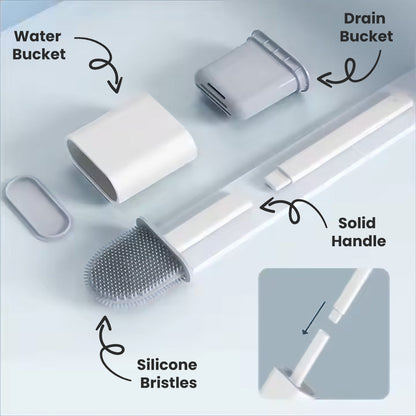 Water Bucket

Drain Bucket

Solid Handle

Silicone Bristles